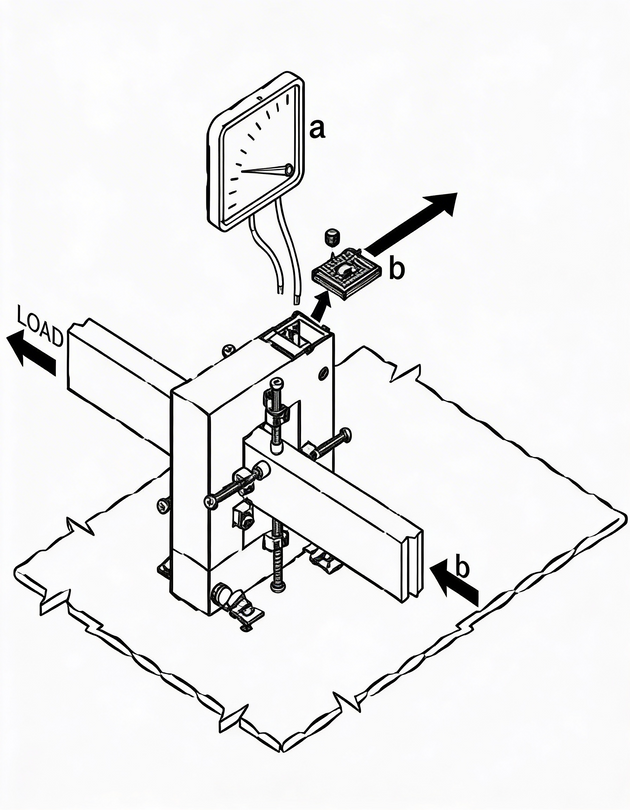 a

b

LOAD

b